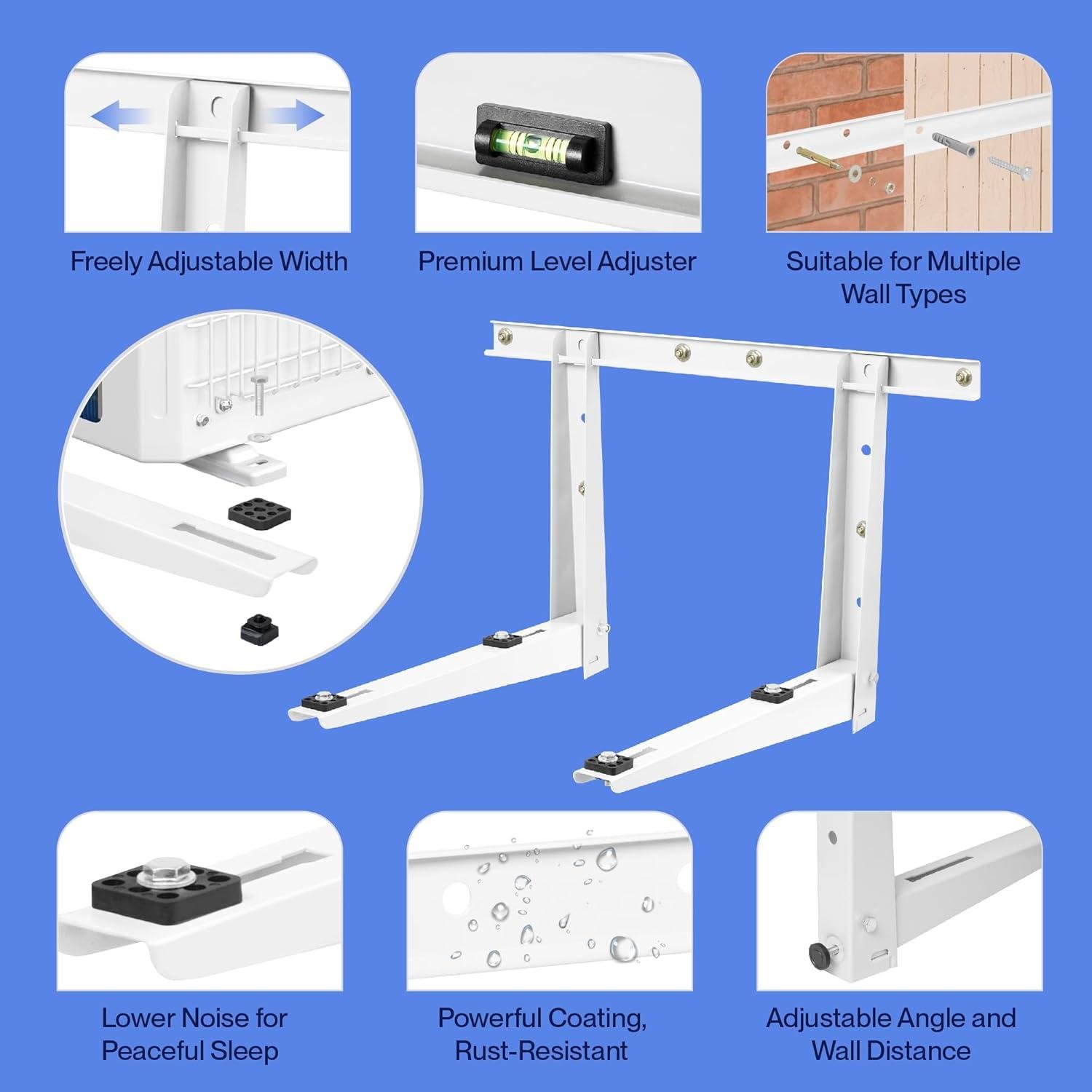 Freely Adjustable Width

Premium Level Adjuster

Suitable for Multiple Wall Types

Lower Noise for Peaceful Sleep

Powerful Coating, Rust-Resistant

Adjustable Angle and Wall Distance