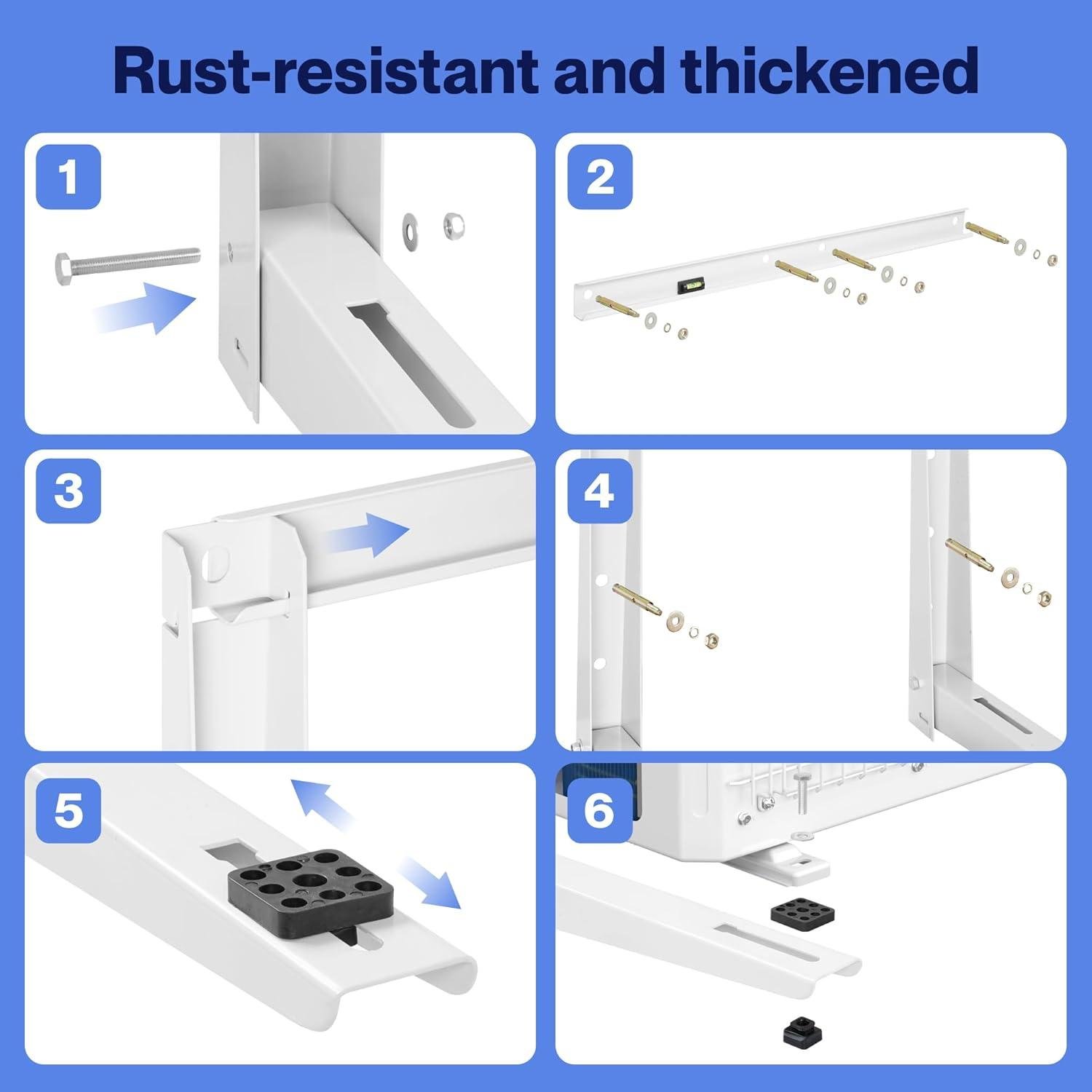 Rust-resistant and thickened

1

2

3

4

5

6