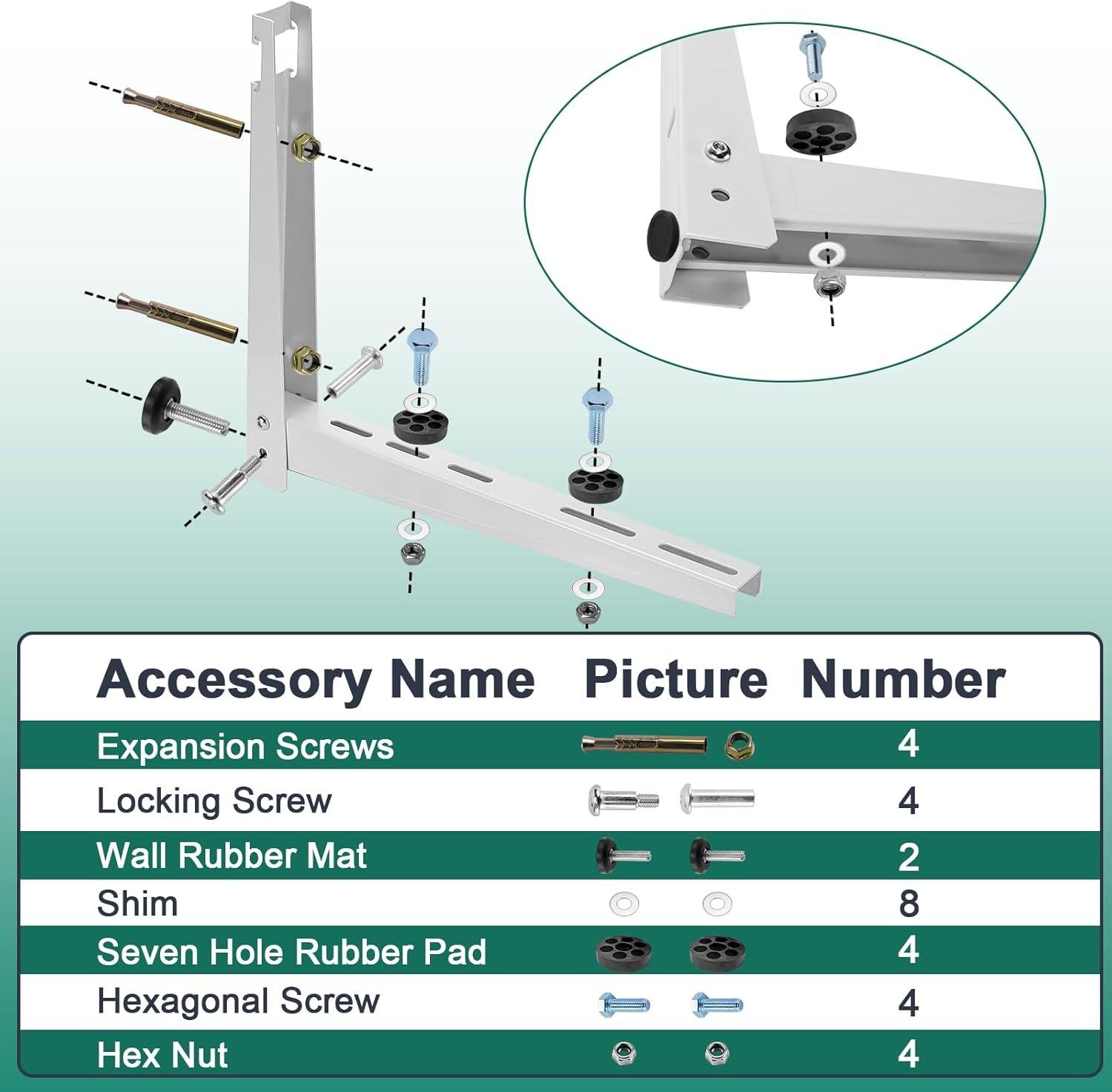 | Accessory Name | Picture | Number |
|---|---|---|
| Expansion Screws | | 4 |
| Locking Screw | | 4 |
| Wall Rubber Mat | | 2 |
| Shim | | 8 |
| Seven Hole Rubber Pad | | 4 |
| Hexagonal Screw | | 4 |
| Hex Nut | | 4 |